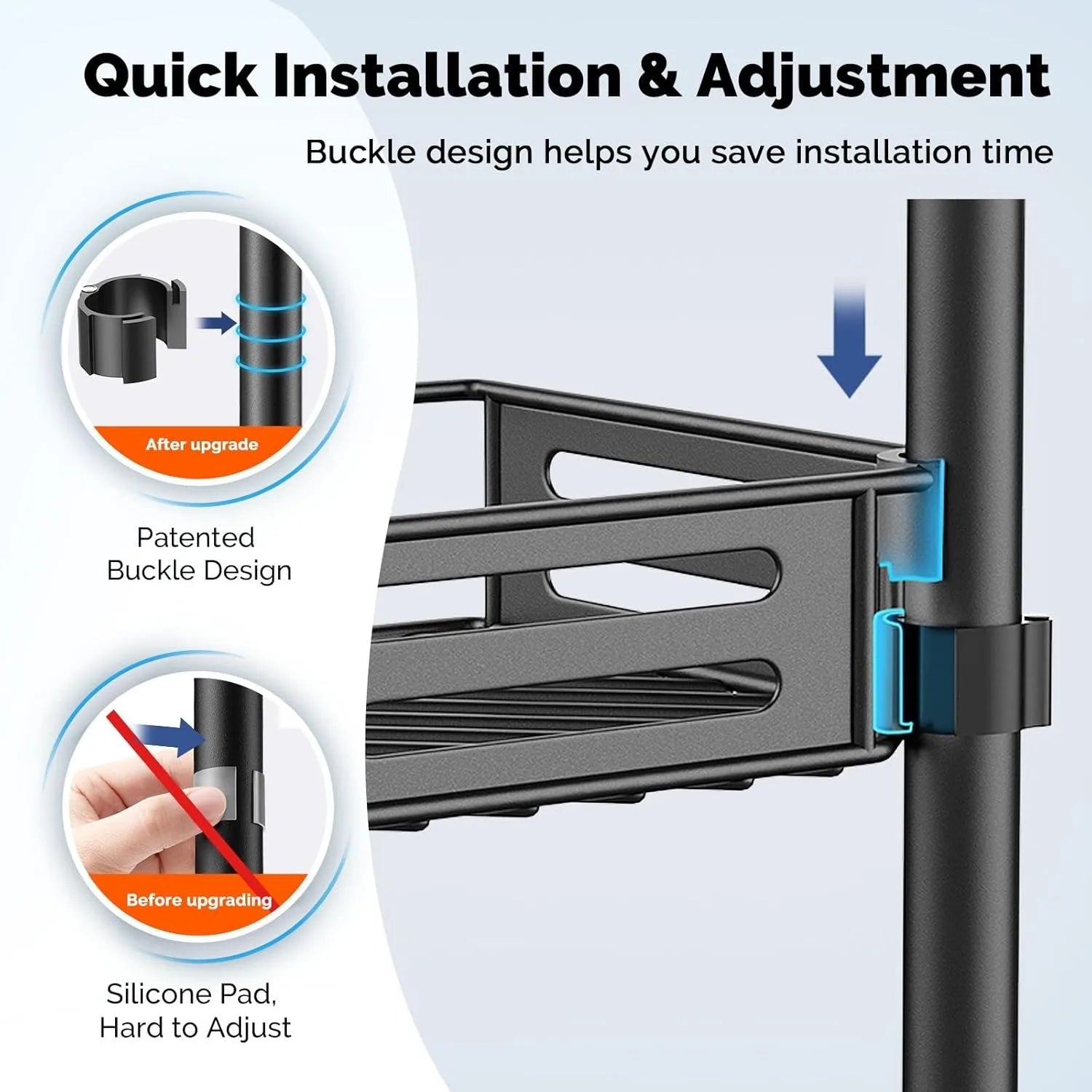 Quick Installation & Adjustment

Buckle design helps you save installation time

After upgrade

Patented
Buckle Design

Before upgrading

Silicone Pad,
Hard to Adjust